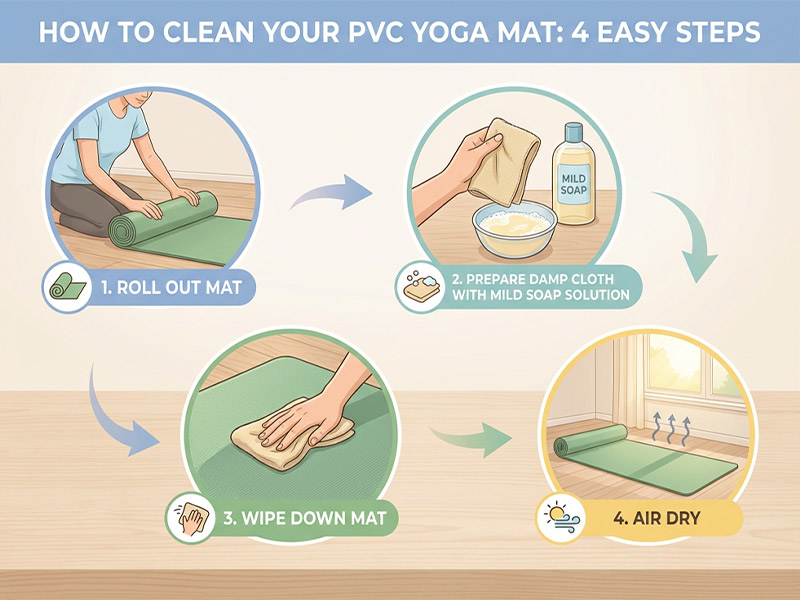 HOW TO CLEAN YOUR PVC YOGA MAT: 4 EASY STEPS

1. ROLL OUT MAT

MILD SOAP

2. PREPARE DAMP CLOTH WITH MILD SOAP SOLUTION

3. WIPE DOWN MAT

4. AIR DRY