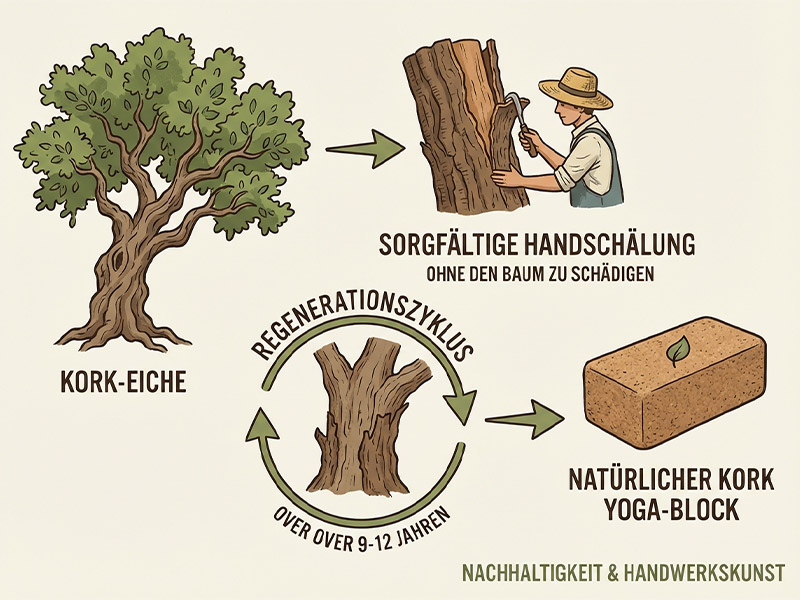 KORK-EICHE

SORGFÄLTIGE HANDSCHÄLUNG
OHNE DEN BAUM ZU SCHÄDIGEN

REGENERATIONSZYKLUS

OVER OVER 9-12 JAHREN

NATÜRLICHER KORK
YOGA-BLOCK

NACHHALTIGKEIT & HANDWERKSKUNST