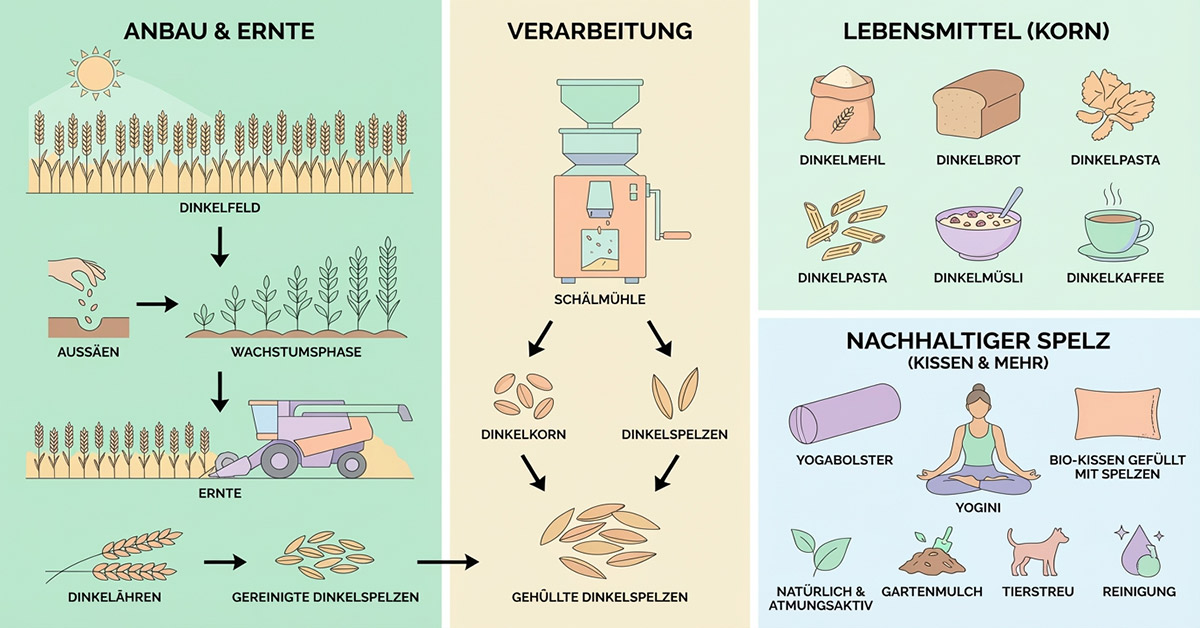 ANBAU & ERNTE

DINKELFELD

AUSSÄEN

WACHSTUMSPHASE

ERNTE

DINKELÄHREN

GEREINIGTE DINKELSPELZEN

VERARBEITUNG

SCHÄLMÜHLE

DINKELKORN

DINKELSPELZEN

GEHÜLLTE DINKELSPELZEN

LEBENSMITTEL (KORN)

DINKELMEHL

DINKELBROT

DINKELPASTA

DINKELPASTA

DINKELMÜSLI

DINKELKAFFEE

NACHHALTIGER SPELZ
(KISSEN & MEHR)

YOGABOLSTER

YOGINI

BIO-KISSEN GEFÜLLT MIT SPELZEN

NATÜRLICH & ATMUNGSAKTIV

GARTENMULCH

TIERSTREU

REINIGUNG